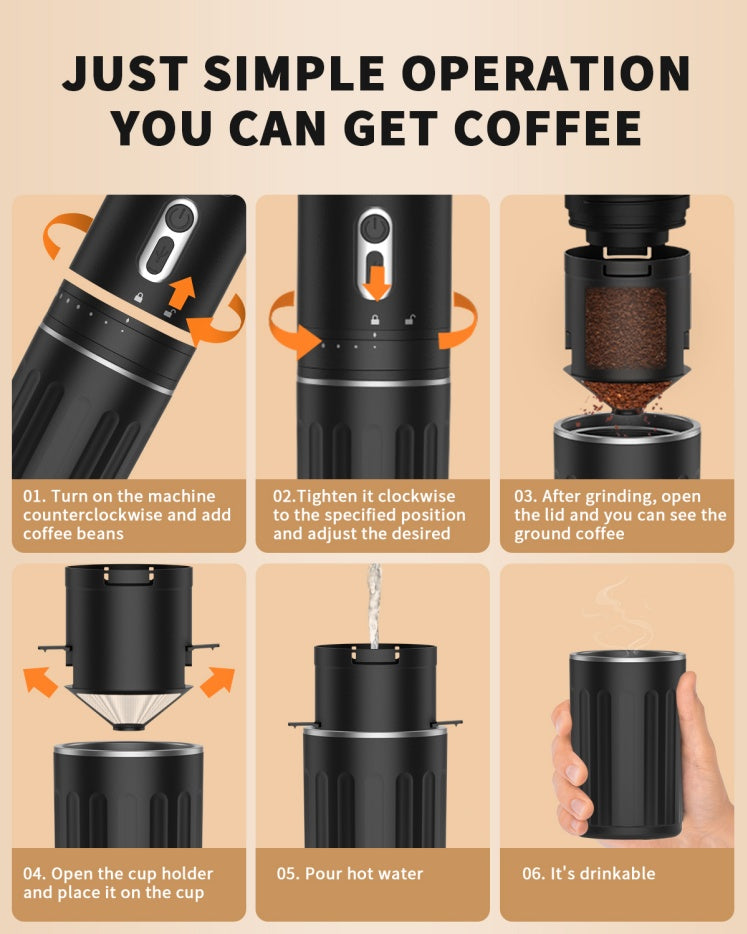 JUST SIMPLE OPERATION YOU CAN GET COFFEE

01. Turn on the machine counterclockwise and add coffee beans

02.Tighten it clockwise to the specified position and adjust the desired

03. After grinding, open the lid and you can see the ground coffee

04. Open the cup holder and place it on the cup

05. Pour hot water

06. It's drinkable