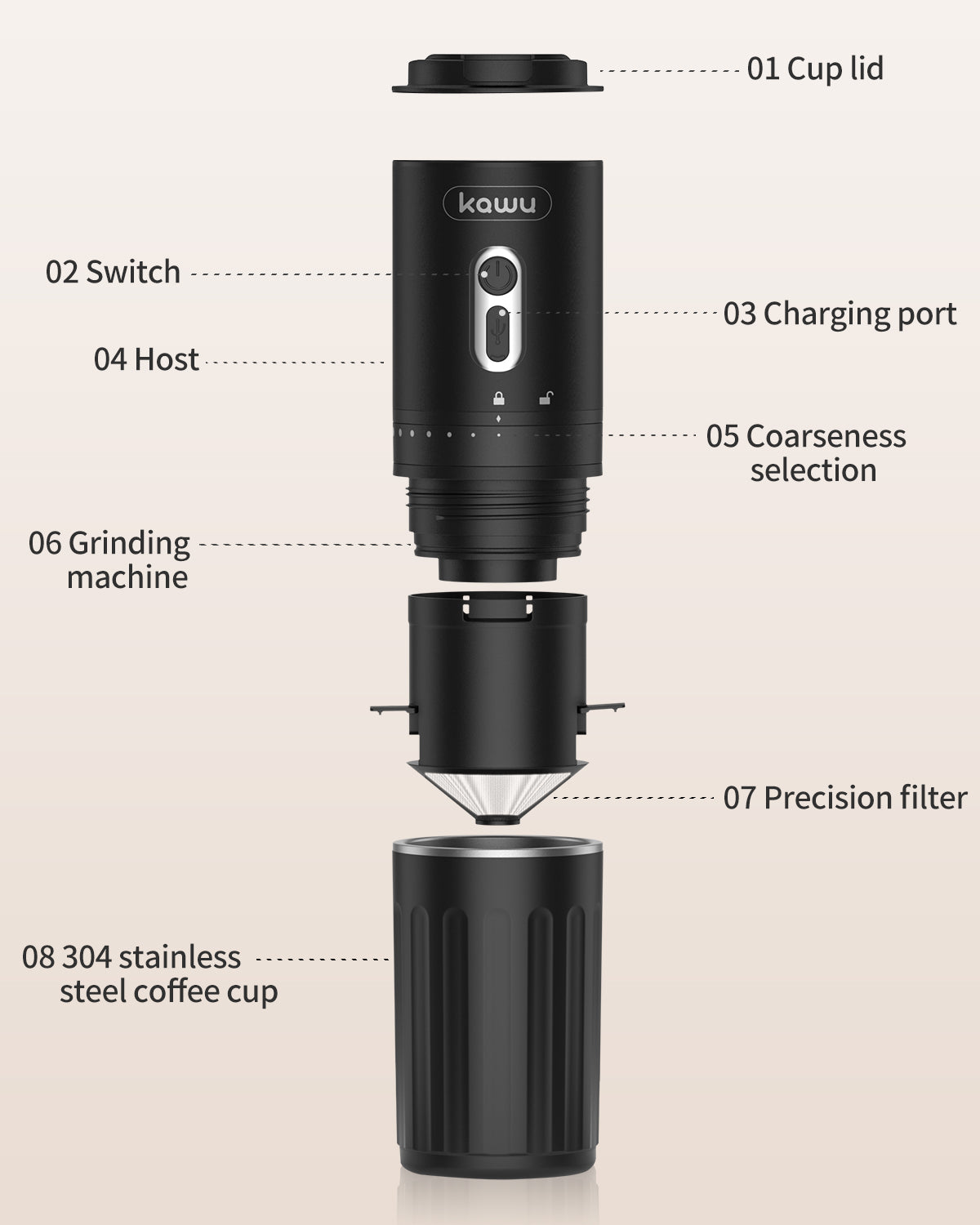 01 Cup lid

kawu

02 Switch

03 Charging port

04 Host

05 Coarseness selection

06 Grinding machine

07 Precision filter

08 304 stainless steel coffee cup